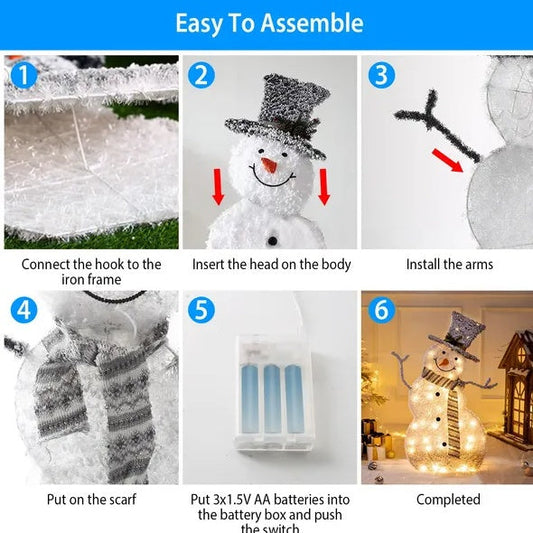 Easy To Assemble

1

Connect the hook to the iron frame

2

Insert the head on the body

3

Install the arms

4

Put on the scarf

5

Put 3x1.5V AA batteries into the battery box and push the switch

6

Completed